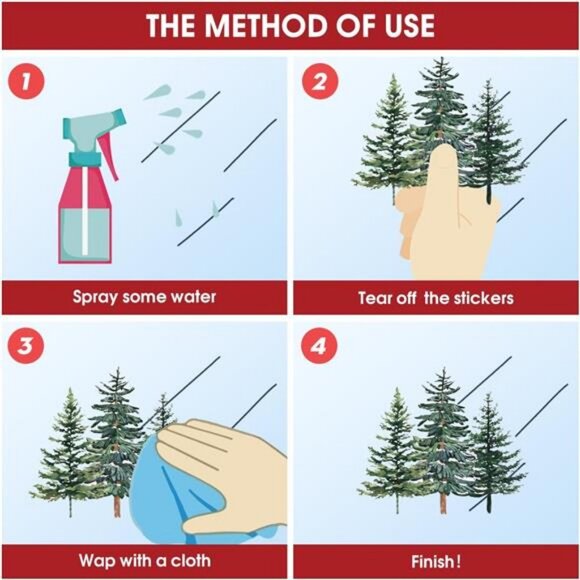 THE METHOD OF USE

1

Spray some water

2

Tear off the stickers

3

Wap with a cloth

4

Finish!